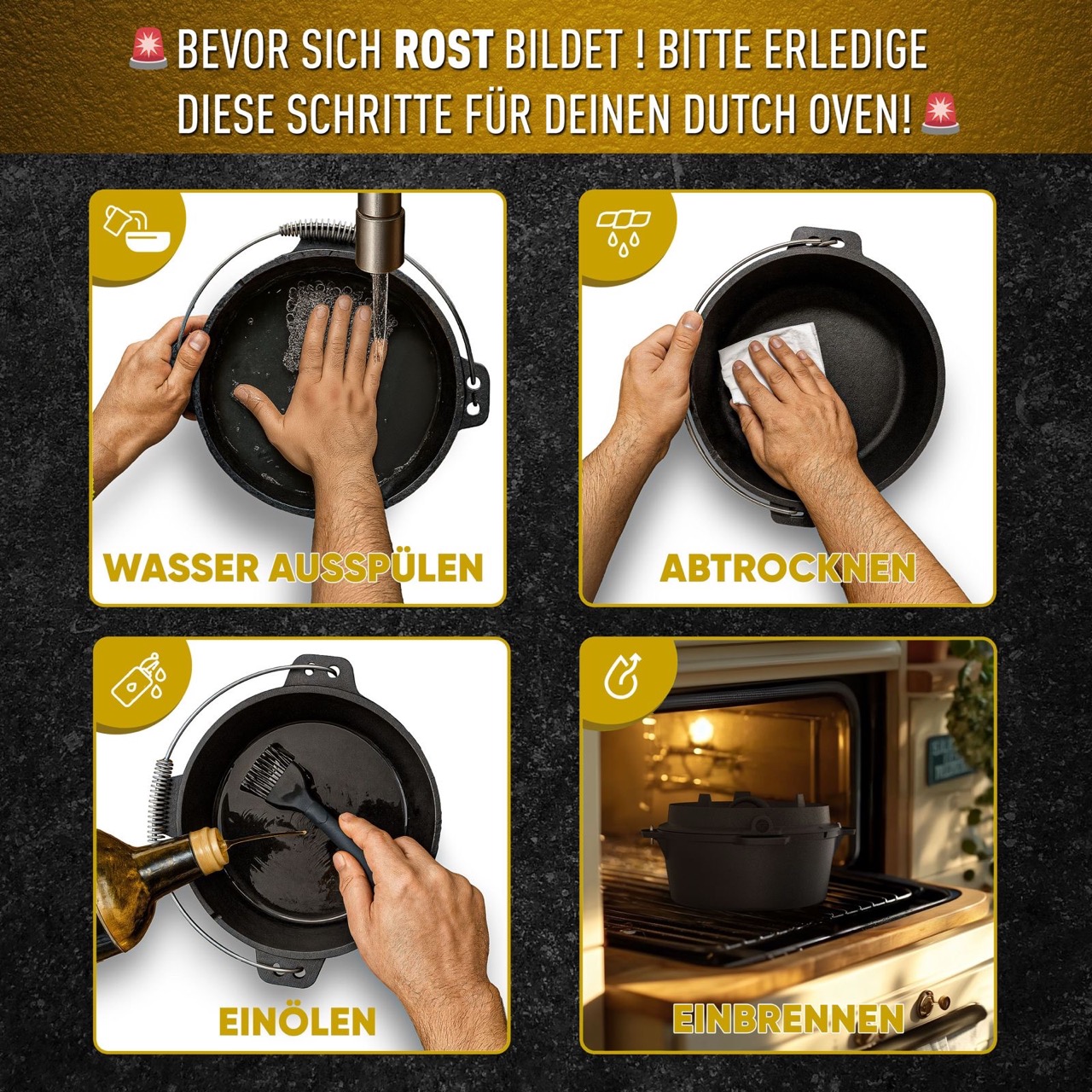 🚨 BEVOR SICH ROST BILDET ! BITTE ERLEDIGE DIESE SCHRITTE FÜR DEINEN DUTCH OVEN! 🚨

WASSER AUSSPÜLEN

ABTROCKNEN

EINÖLEN

EINBRENNEN